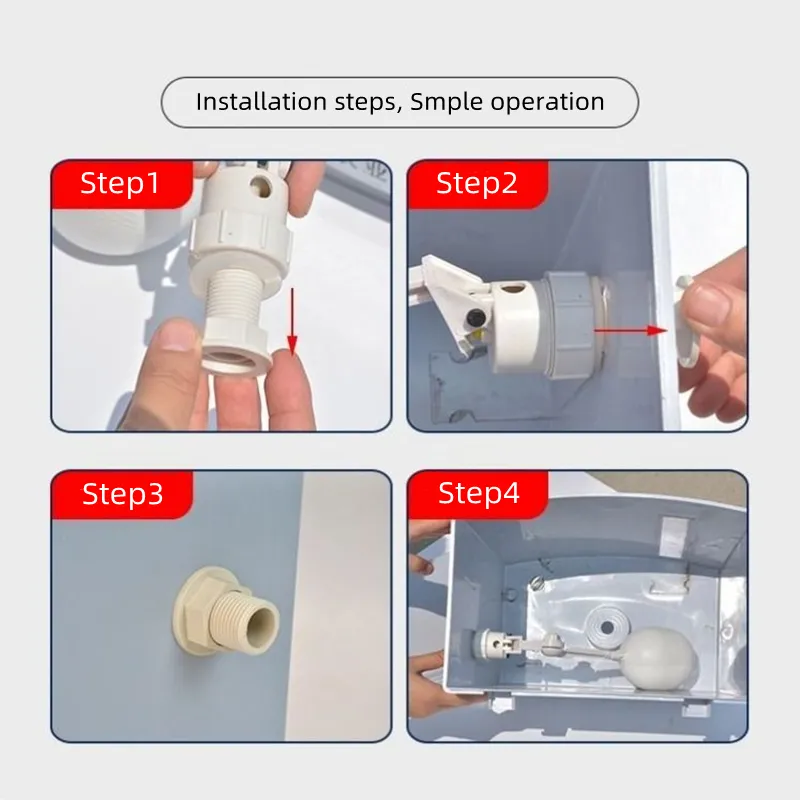 Installation steps, Smple operation

Step1

Step2

Step3

Step4